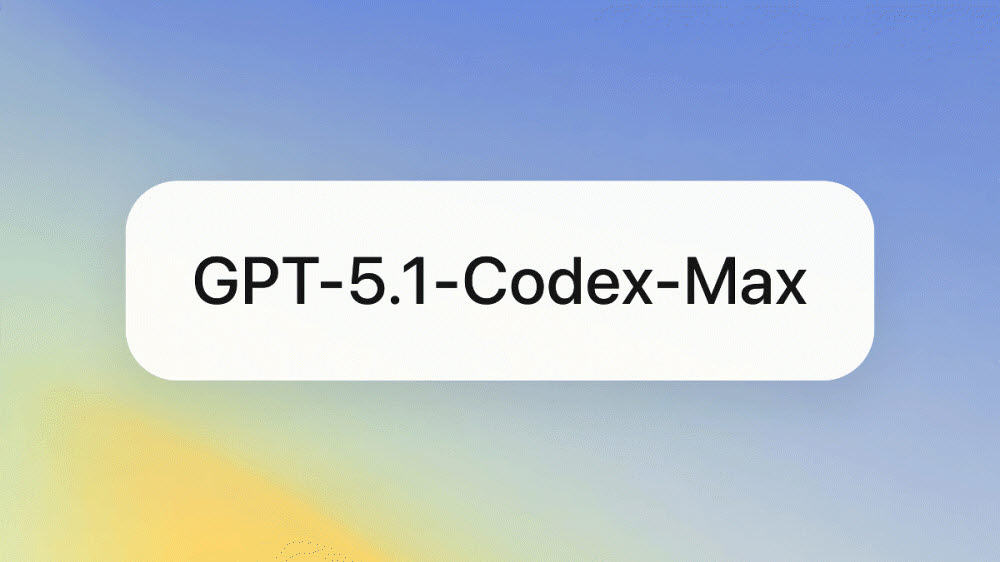 GPT-5.1-Codex-Max